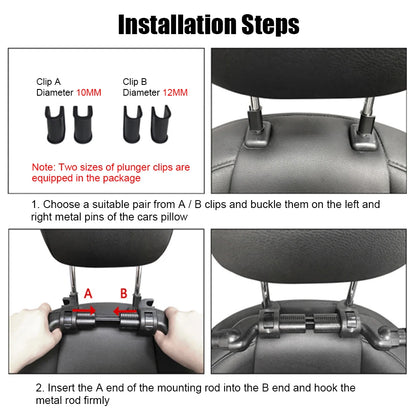 Installation Steps

Clip A
Diameter 10MM

Clip B
Diameter 12MM

Note: Two sizes of plunger clips are equipped in the package

1. Choose a suitable pair from A / B clips and buckle them on the left and right metal pins of the cars pillow

A

B

2. Insert the A end of the mounting rod into the B end and hook the metal rod firmly